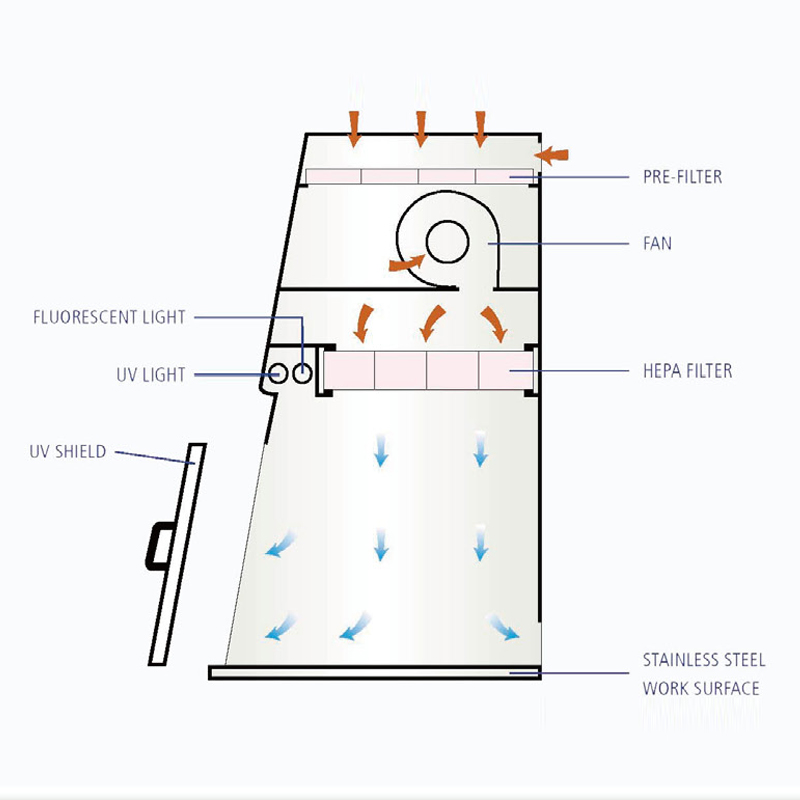 PRE-FILTER

FAN

FLUORESCENT LIGHT

UV LIGHT

HEPA FILTER

UV SHIELD

STAINLESS STEEL WORK SURFACE