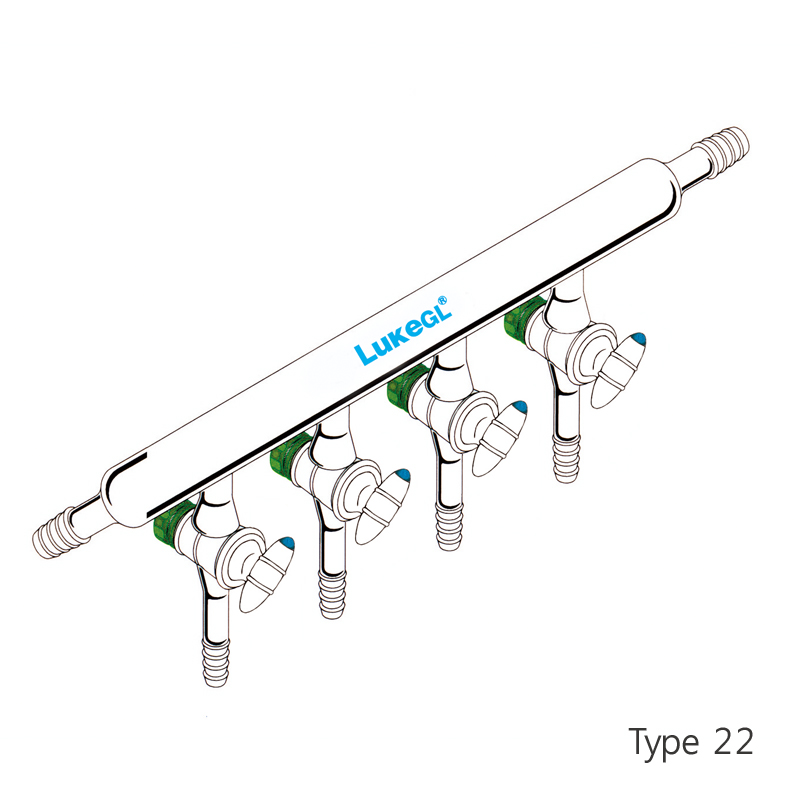 LukeGL®

Type 22